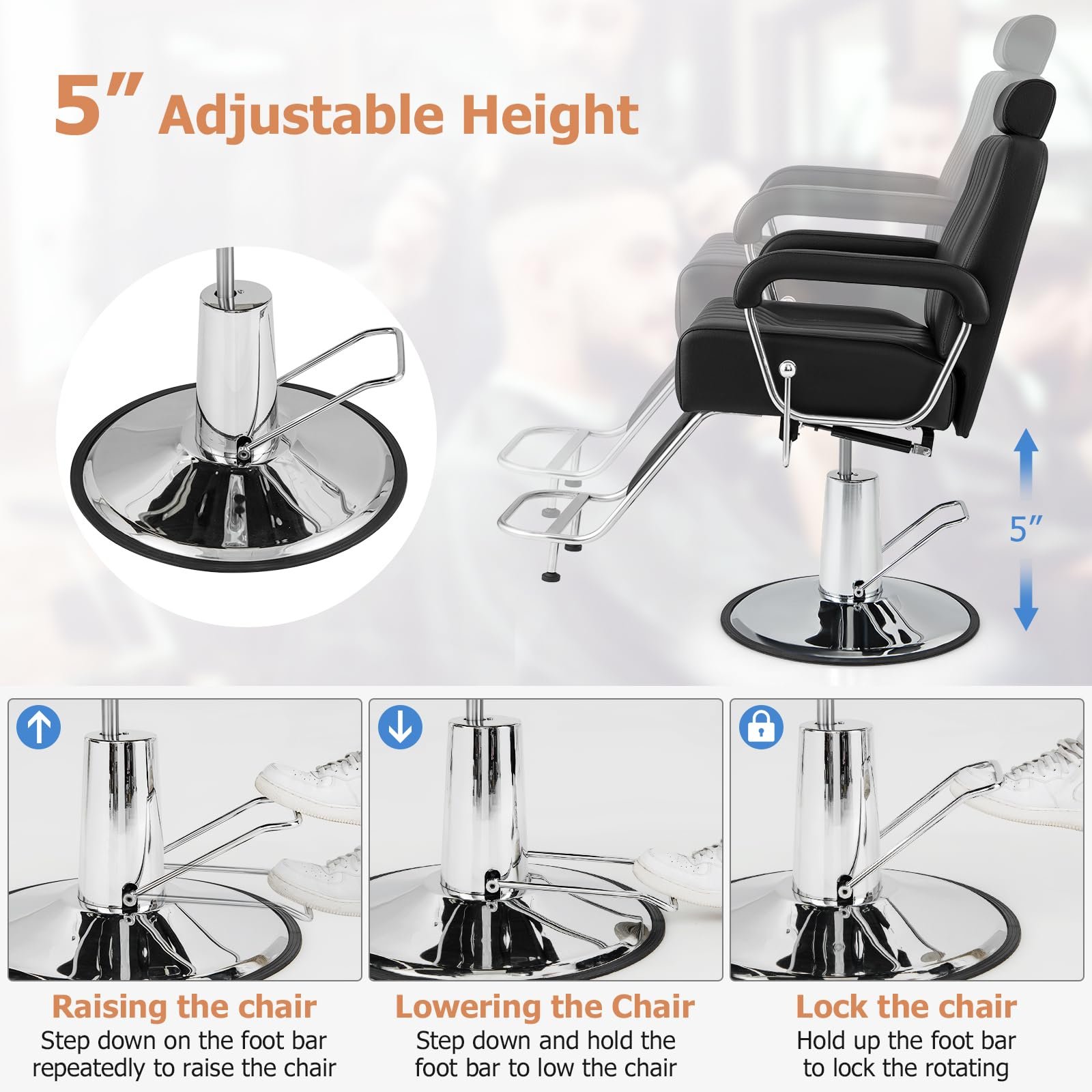 5″ Adjustable Height

5″

Raising the chair
Step down on the foot bar repeatedly to raise the chair

Lowering the Chair
Step down and hold the foot bar to low the chair

Lock the chair
Hold up the foot bar to lock the rotating