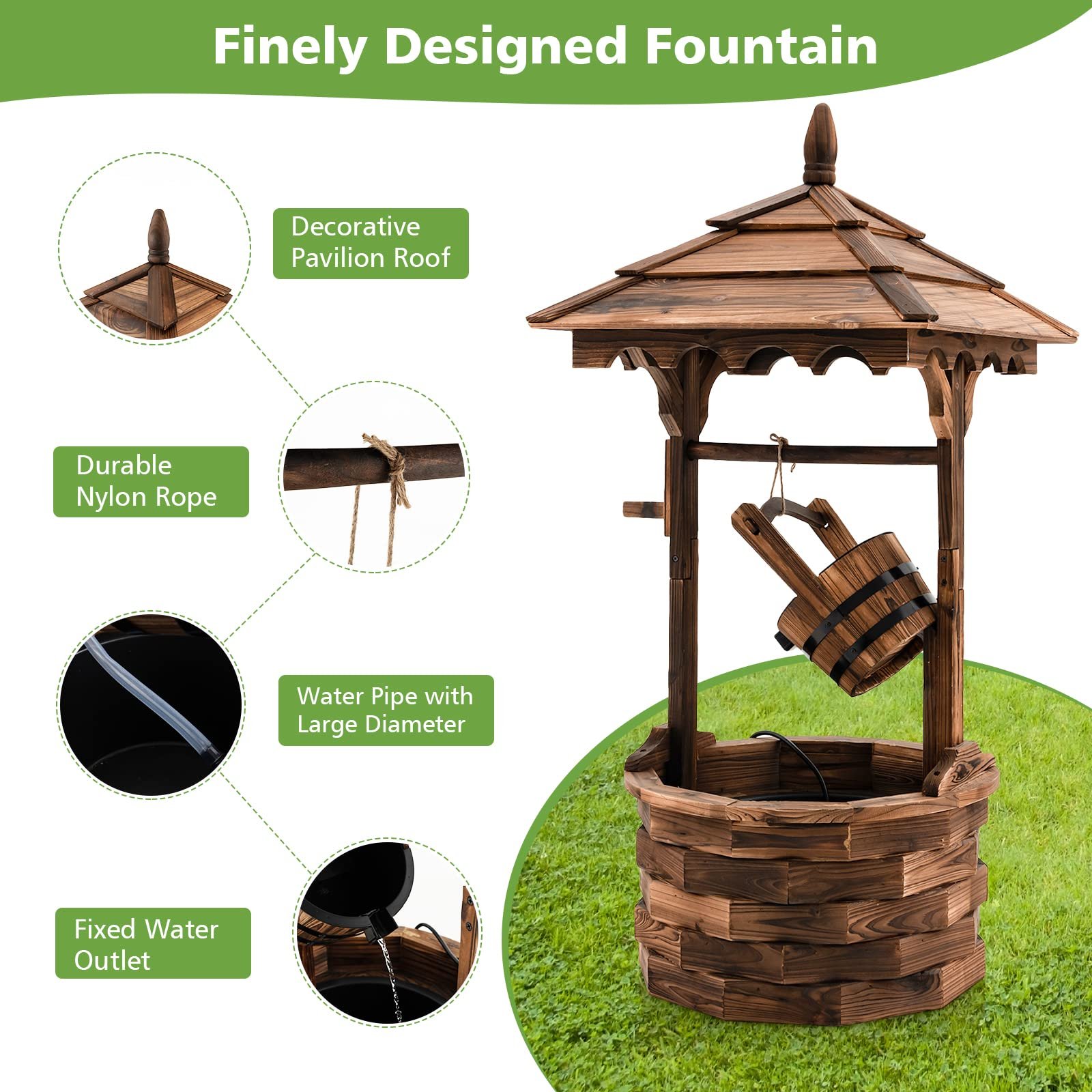 Finely Designed Fountain

Decorative Pavilion Roof

Durable Nylon Rope

Water Pipe with Large Diameter

Fixed Water Outlet